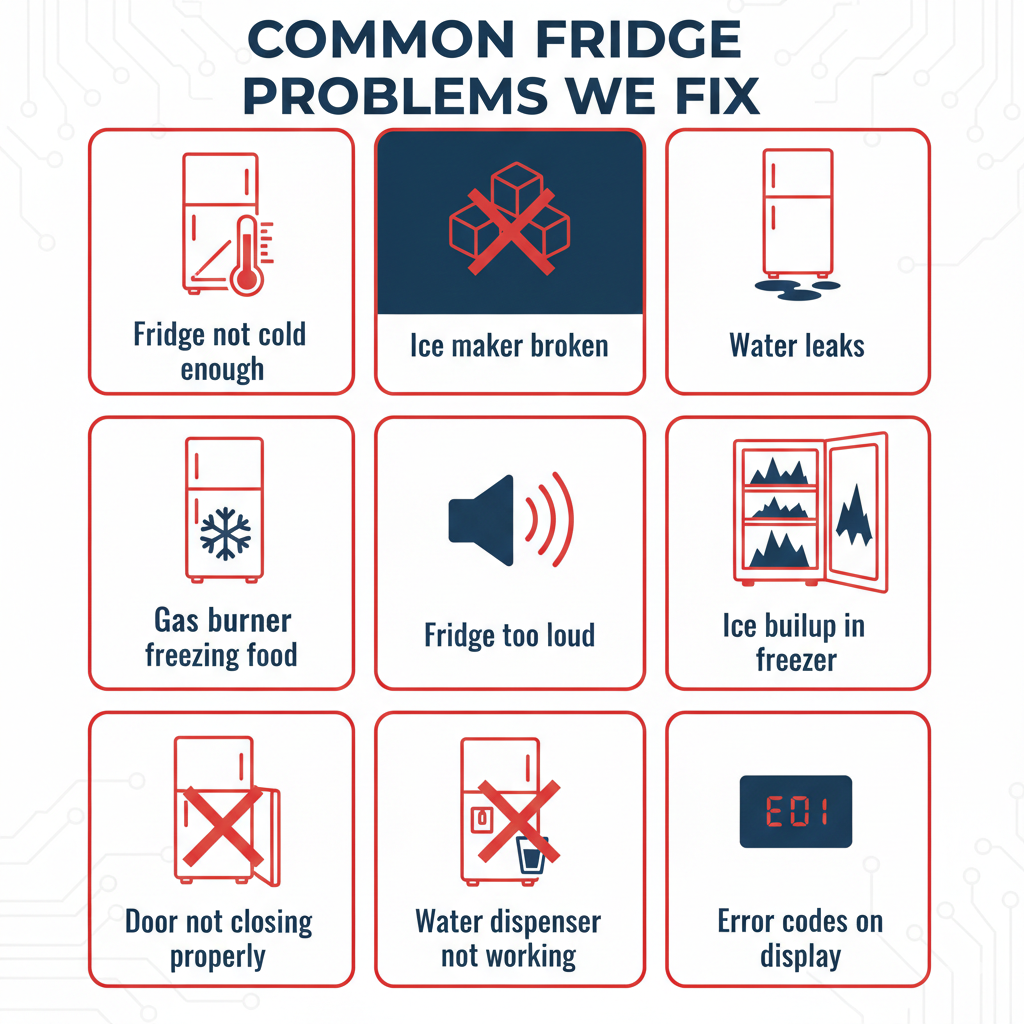 COMMON FRIDGE PROBLEMS WE FIX

Fridge not cold enough

Ice maker broken

Water leaks

Gas burner freezing food

Fridge too loud

Ice builup in freezer

Door not closing properly

Water dispenser not working

E01

Error codes on display