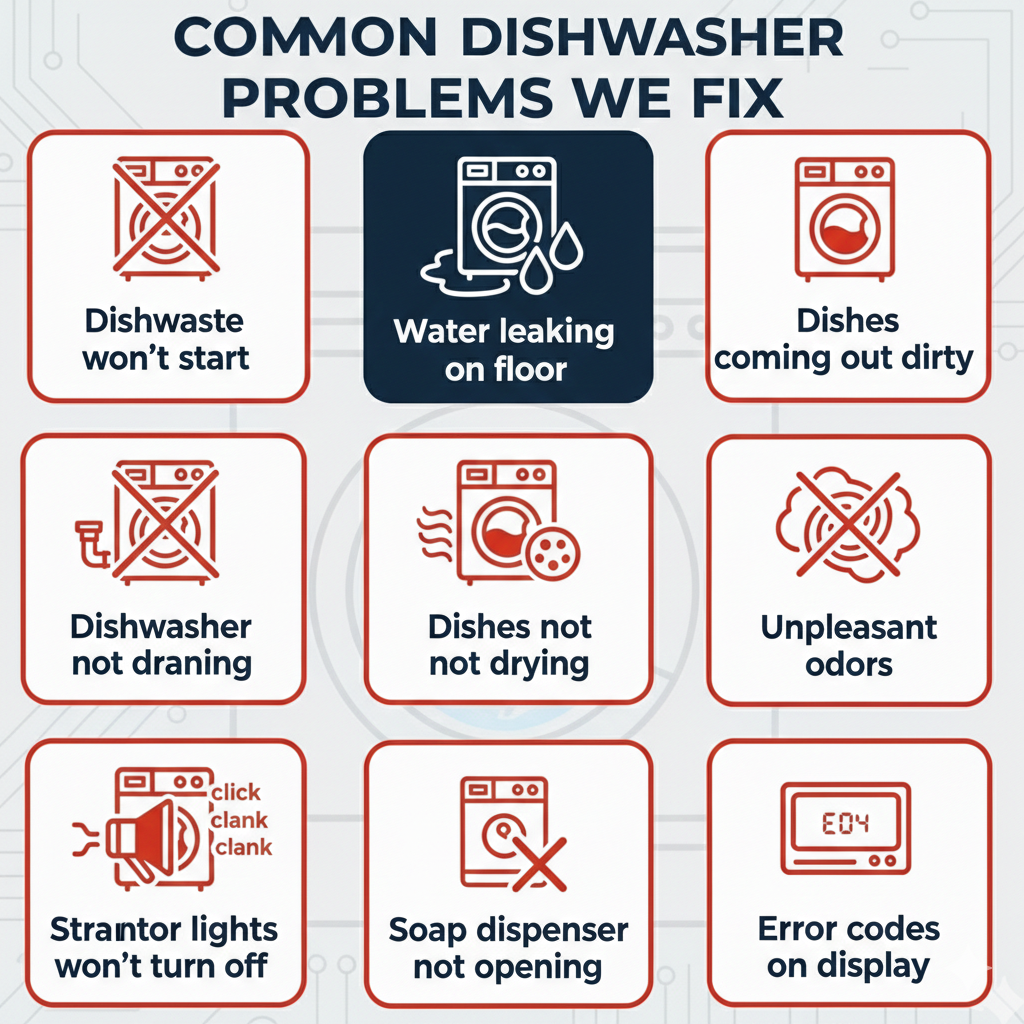 COMMON DISHWASHER PROBLEMS WE FIX

Dishwaste won't start

Water leaking on floor

Dishes coming out dirty

Dishwasher not draning

Dishes not not drying

Unpleasant odors

click clank clank

Strantor lights won't turn off

Soap dispenser not opening

E04

Error codes on display